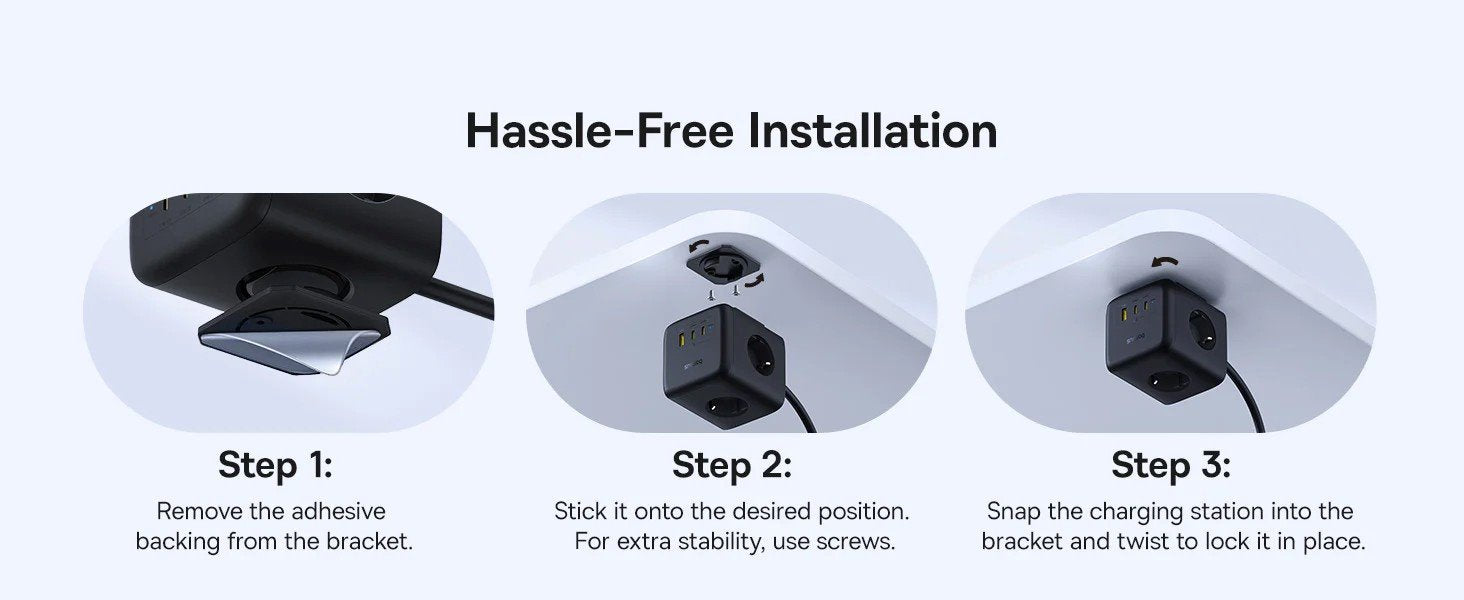 Hassle-Free Installation

Step 1:

Remove the adhesive backing from the bracket.

Step 2:

Stick it onto the desired position. For extra stability, use screws.

Step 3:

Snap the charging station into the bracket and twist to lock it in place.